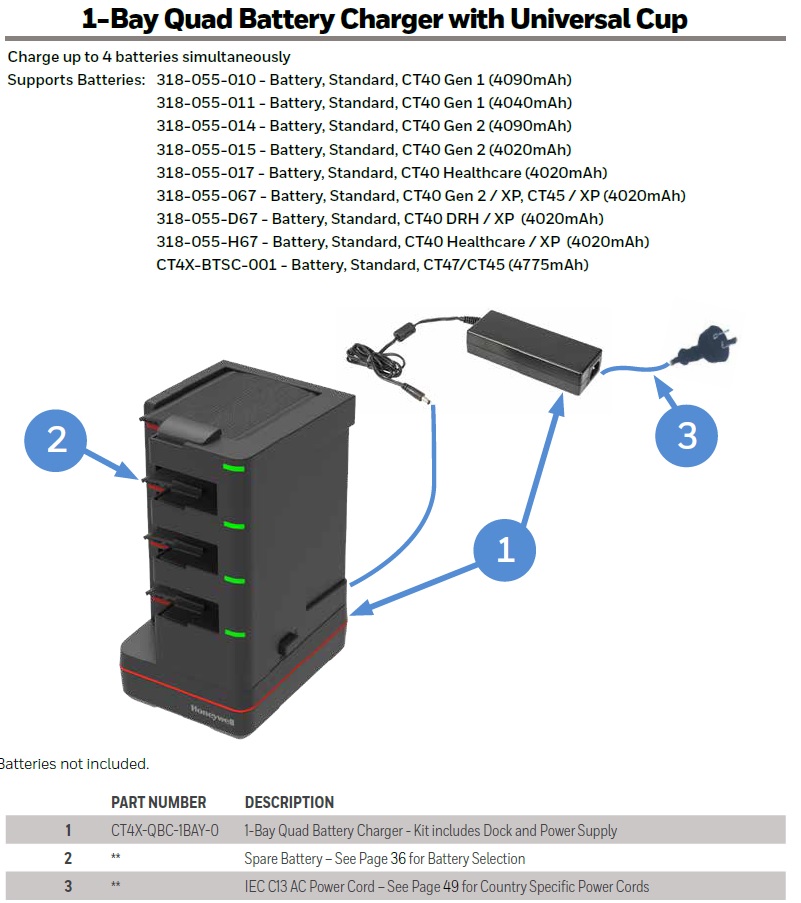 1-Bay Quad Battery Charger with Universal Cup

Charge up to 4 batteries simultaneously
Supports Batteries: 318-055-010 - Battery, Standard, CT40 Gen 1 (4090mAh)
318-055-011 - Battery, Standard, CT40 Gen 1 (4040mAh)
318-055-014 - Battery, Standard, CT40 Gen 2 (4090mAh)
318-055-015 - Battery, Standard, CT40 Gen 2 (4020mAh)
318-055-017 - Battery, Standard, CT40 Healthcare (4020mAh)
318-055-067 - Battery, Standard, CT40 Gen 2 / XP, CT45 / XP (4020mAh)
318-055-D67 - Battery, Standard, CT40 DRH / XP (4020mAh)
318-055-H67 - Battery, Standard, CT40 Healthcare / XP (4020mAh)
CT4X-BTSC-001 - Battery, Standard, CT47/CT45 (4775mAh)

2

3

1

Honeywell

Batteries not included.

| | PART NUMBER | DESCRIPTION |
|---|---|---|
| 1 | CT4X-QBC-1BAY-0 | 1-Bay Quad Battery Charger - Kit includes Dock and Power Supply |
| 2 | ** | Spare Battery – See Page 36 for Battery Selection |
| 3 | ** | IEC C13 AC Power Cord – See Page 49 for Country Specific Power Cords |